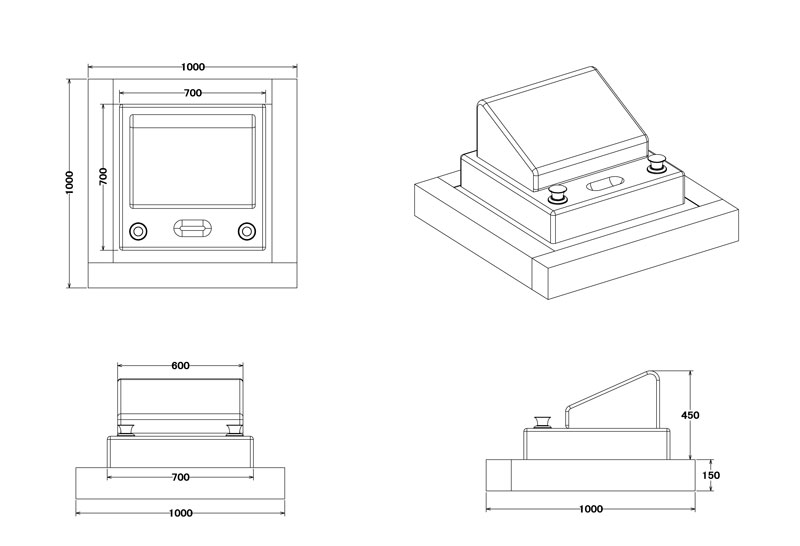 1000
700
1000
700

600
700
1000

450
150
1000