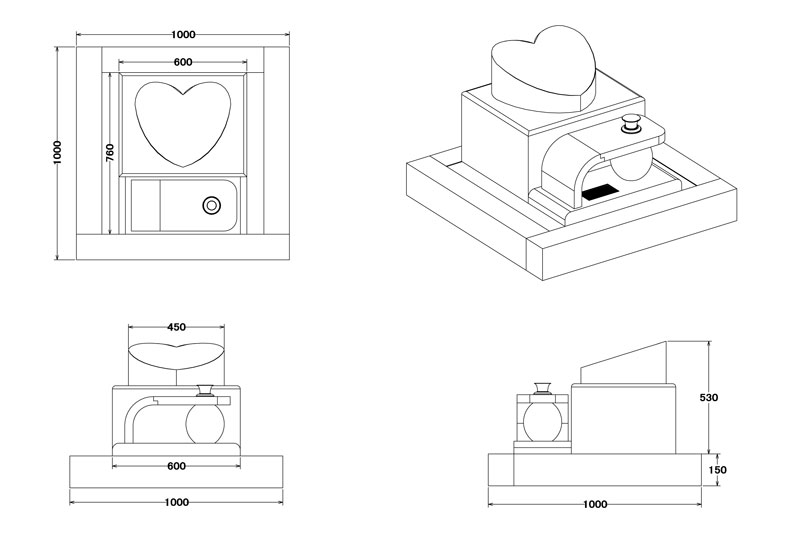 1000
600
1000
760
450
600
1000
530
150
1000