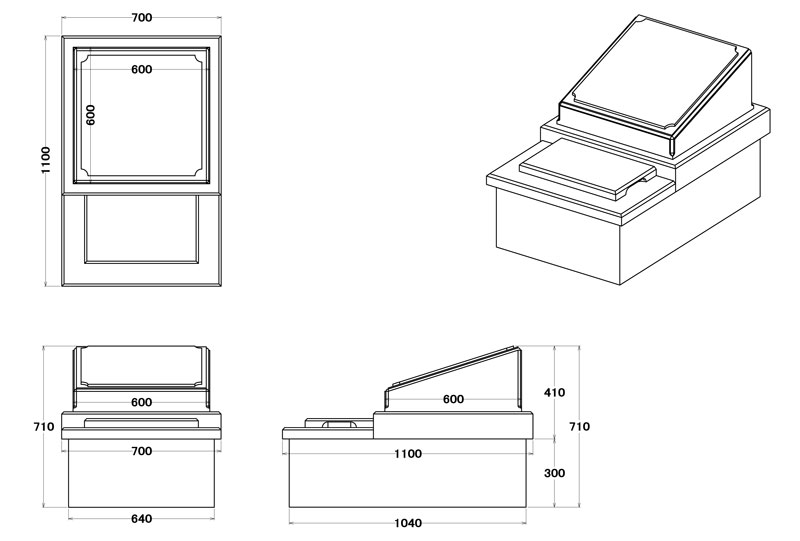 700

600

600

1100

600

710

700

640

600

410

710

1100

300

1040