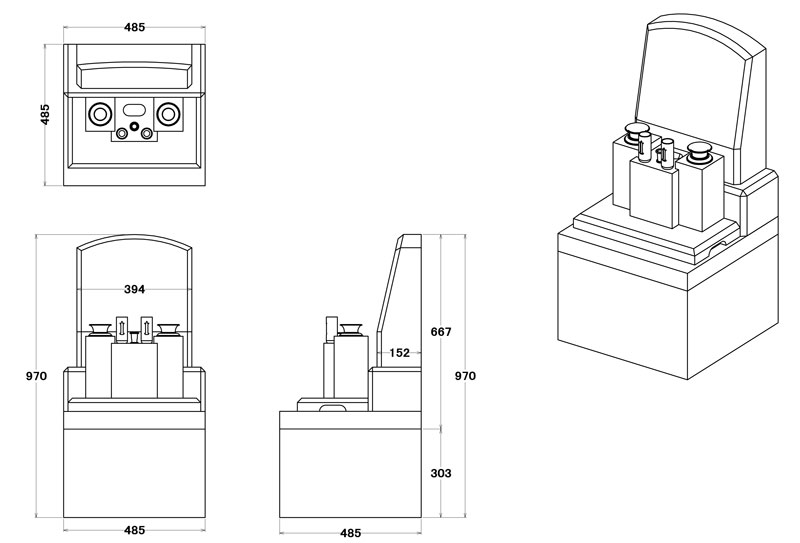 485

485

394

970

485

667

152

970

303

485