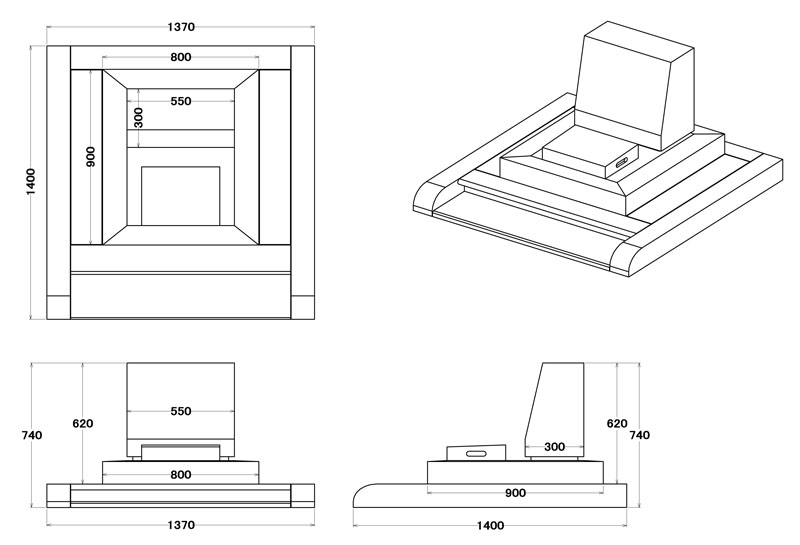 1370
800
550
300
900
1400

740
620
550
800
1370

620
740
300
900
1400